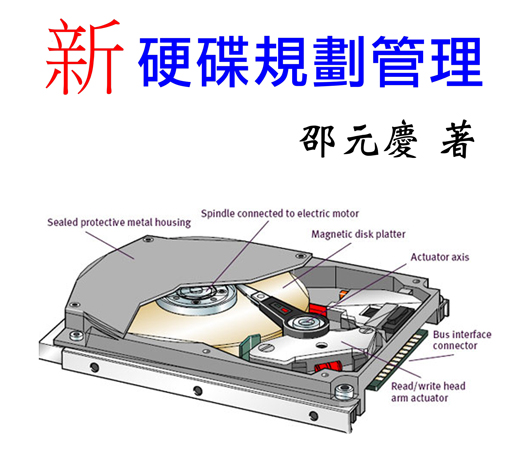 新 硬碟規劃管理

邵元慶 著

Sealed protective metal housing

Spindle connected to electric motor

Magnetic disk platter

Actuator axis

Bus interface connector

Read/write head arm actuator